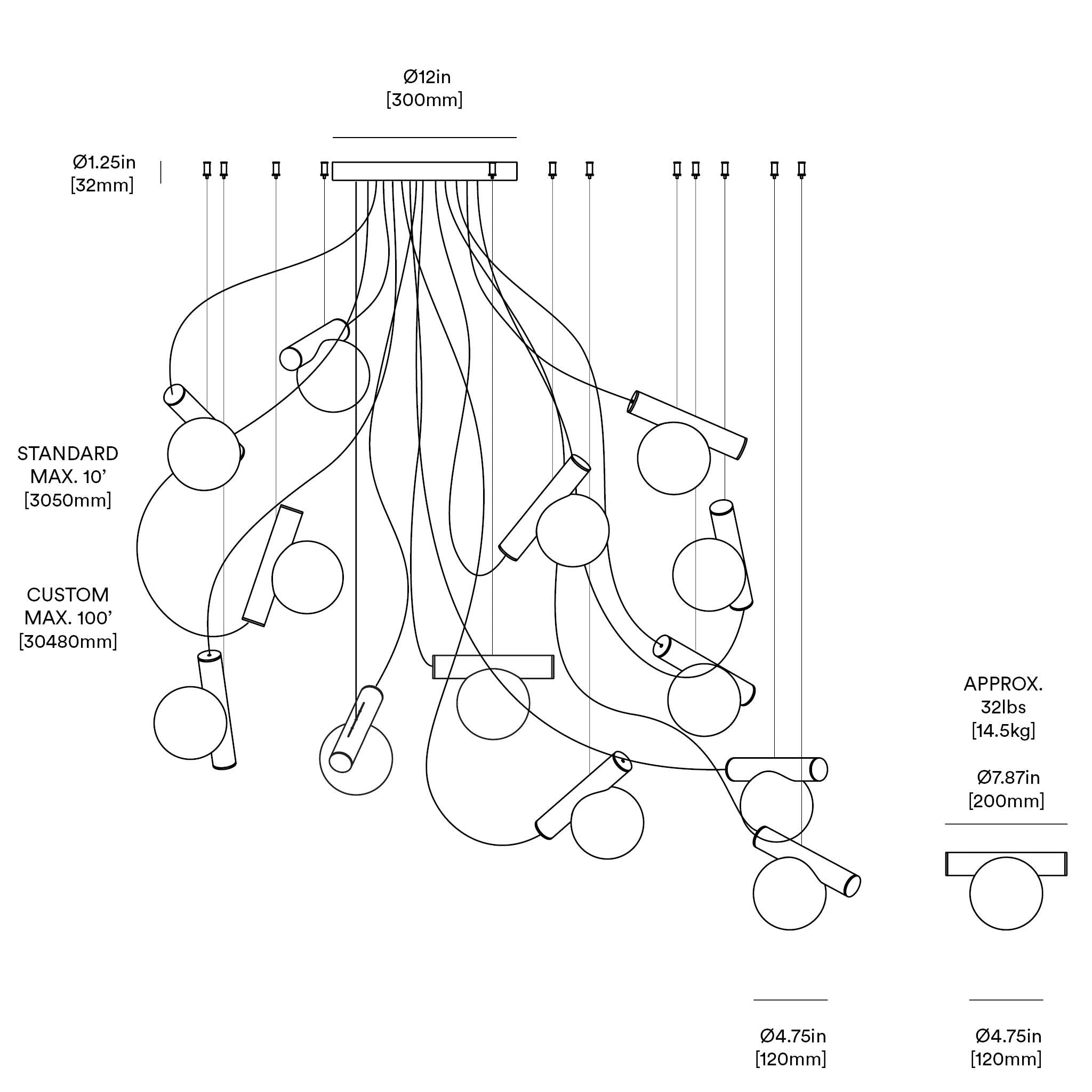 Ø12in
[300mm]

Ø1.25in
[32mm]

STANDARD
MAX. 10'
[3050mm]

CUSTOM
MAX. 100'
[30480mm]

APPROX.
32lbs
[14.5kg]

Ø7.87in
[200mm]

Ø4.75in
[120mm]

Ø4.75in
[120mm]